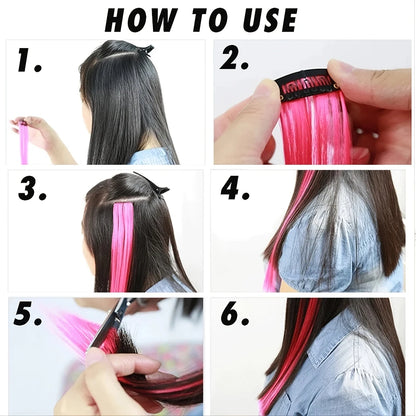 HOW TO USE

1.

2.

3.

4.

5.

6.