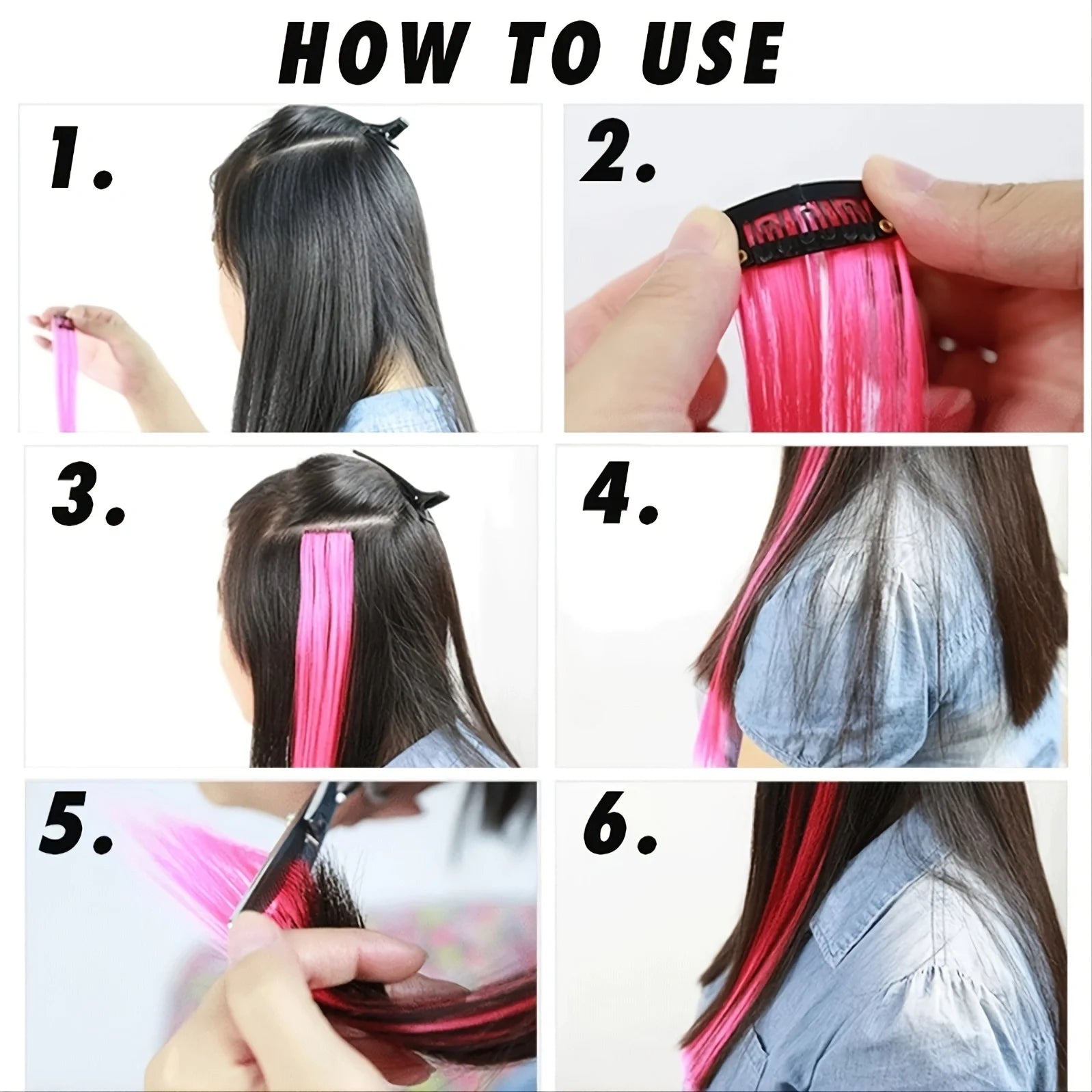 HOW TO USE

1.

2.

3.

4.

5.

6.